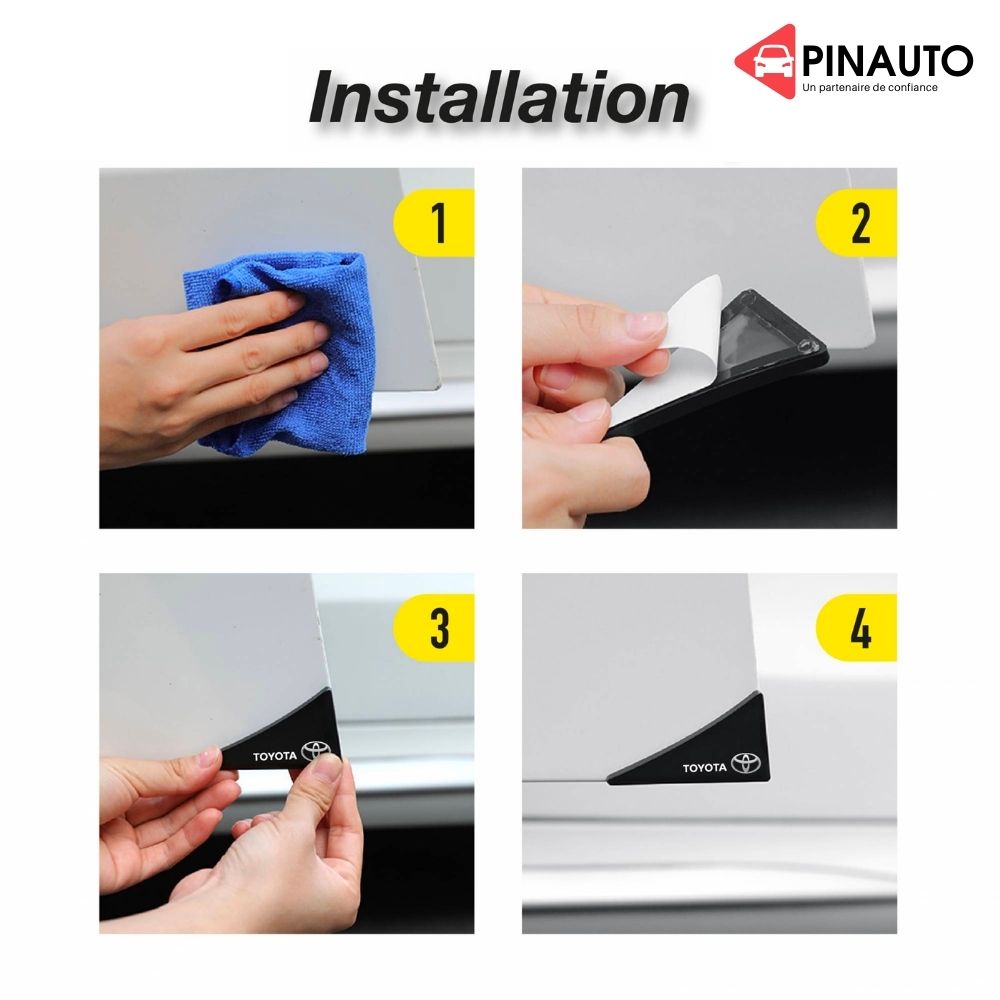 Installation

PINAUTO
Un partenaire de confiance

1

2

3

TOYOTA

4

TOYOTA